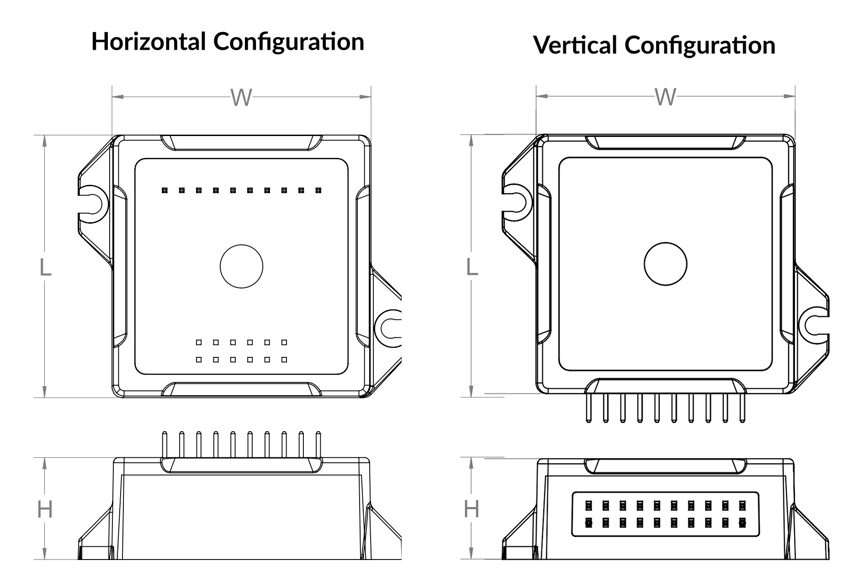 Horizontal Configuration

W

L

H

Vertical Configuration

W

L

H