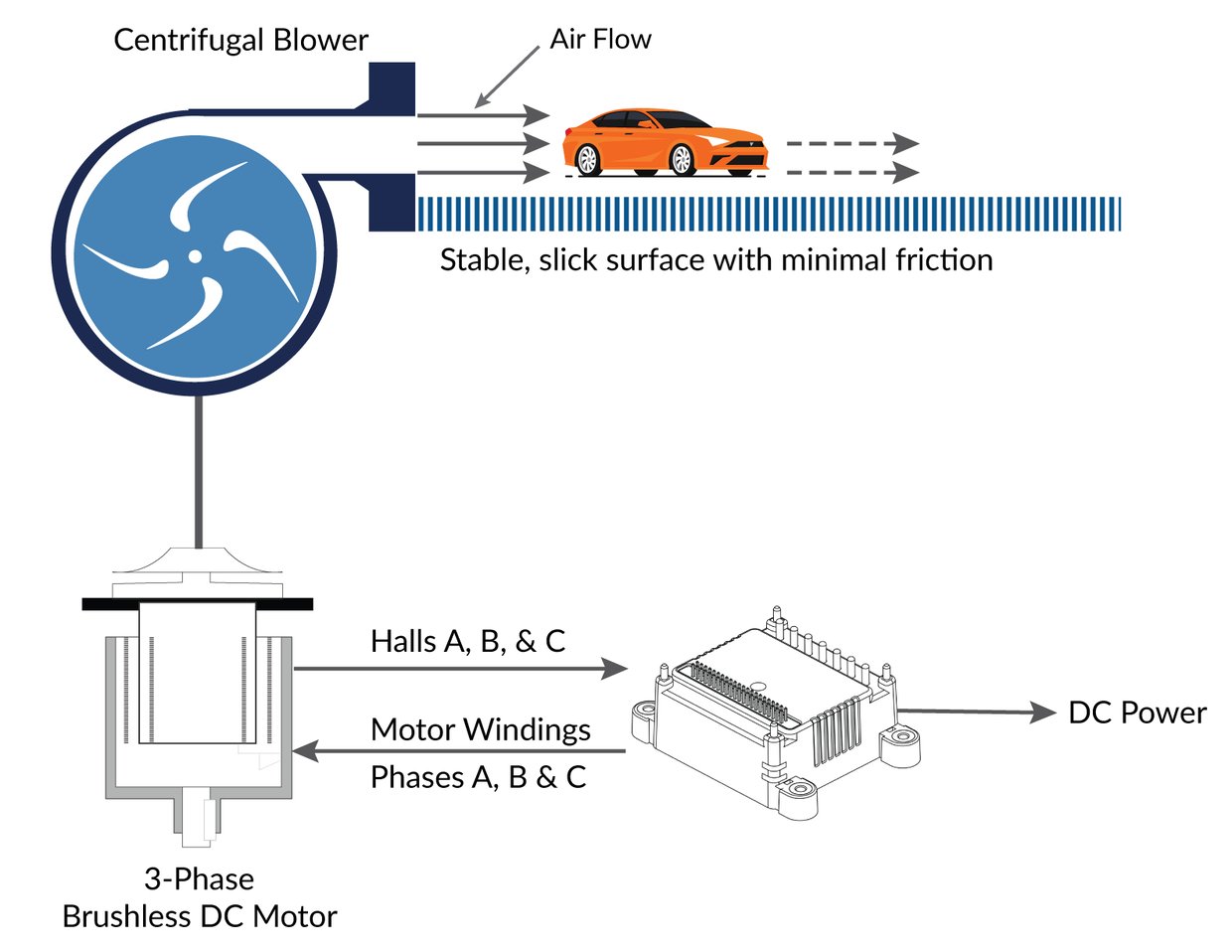 Centrifugal Blower

Air Flow

Stable, slick surface with minimal friction

Halls A, B, & C

Motor Windings
Phases A, B & C

DC Power

3-Phase
Brushless DC Motor