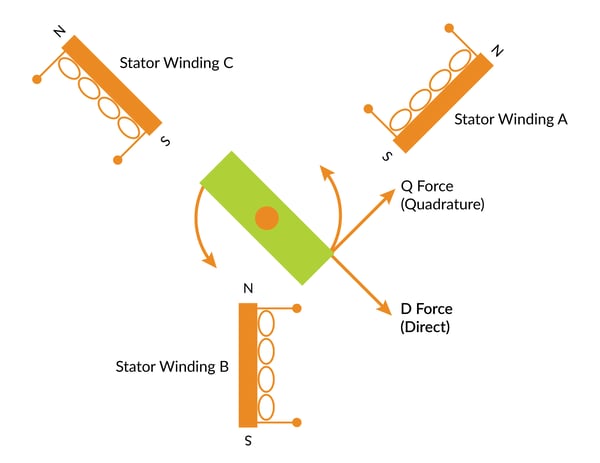 N

Stator Winding C

S

N

Stator Winding A

S

Q Force
(Quadrature)

D Force
(Direct)

N

Stator Winding B

S